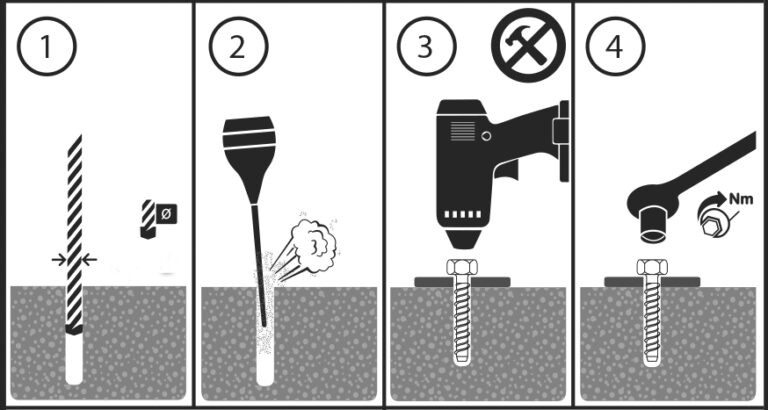 1

ø

2

3

4

Nm